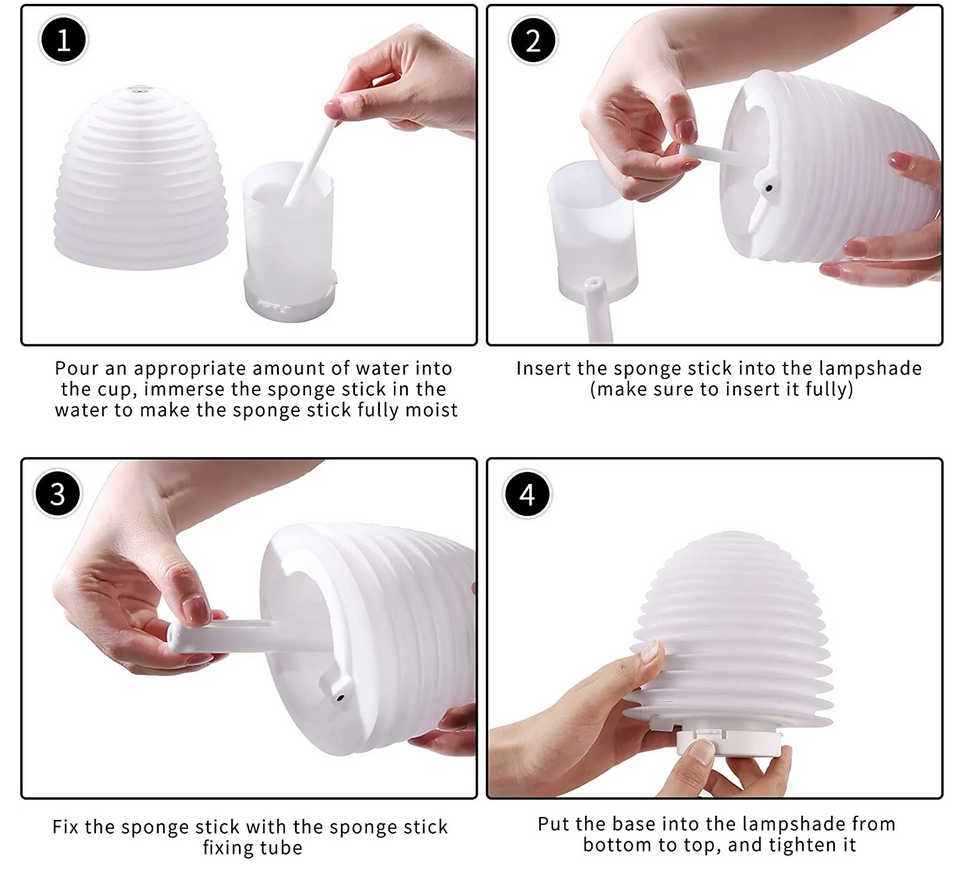 1

Pour an appropriate amount of water into the cup, immerse the sponge stick in the water to make the sponge stick fully moist

2

Insert the sponge stick into the lampshade (make sure to insert it fully)

3

Fix the sponge stick with the sponge stick fixing tube

4

Put the base into the lampshade from bottom to top, and tighten it